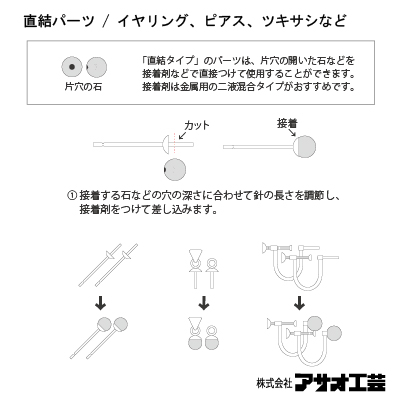 直結パーツ / イヤリング、ピアス、ツキサシなど

片穴の石

「直結タイプ」のパーツは、片穴の開いた石などを接着剤などで直接つけて使用することができます。接着剤は金属用の二液混合タイプがおすすめです。

カット

接着

① 接着する石などの穴の深さに合わせて針の長さを調節し、接着剤をつけて差し込みます。

株式会社 アサオ工芸